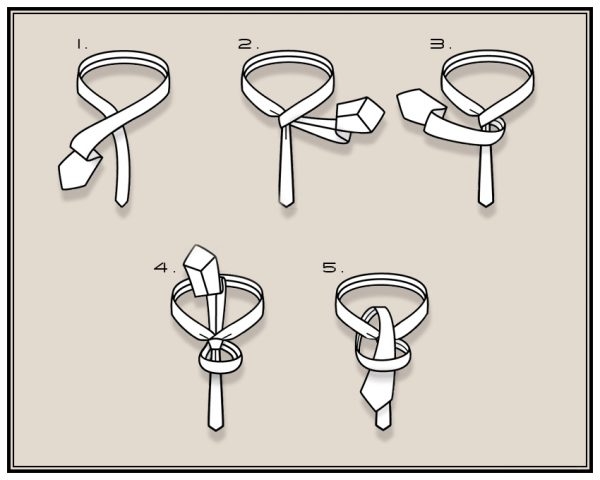 1.

2.

3.

4.

5.